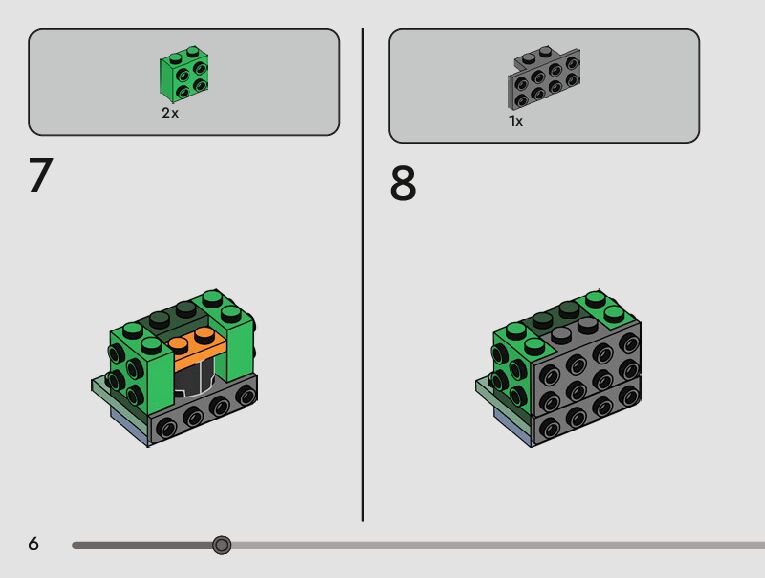 2x

7

1x

8

6