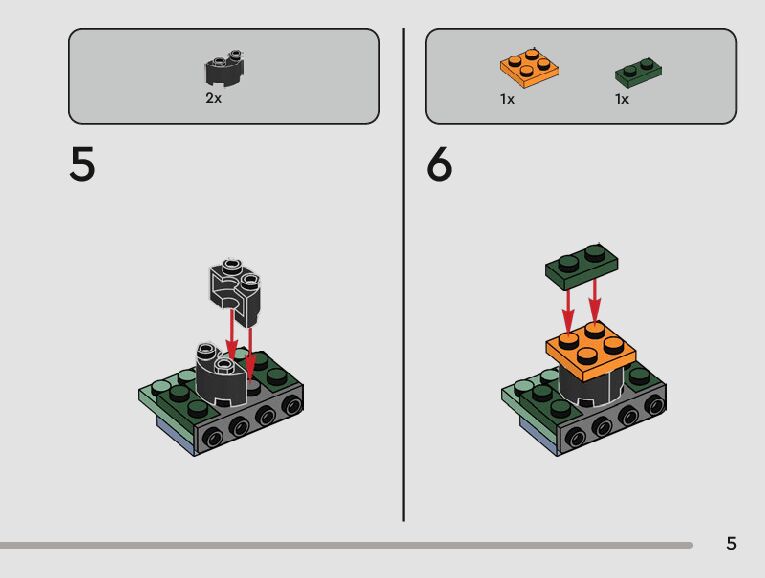 2x

5

1x 1x

6

5