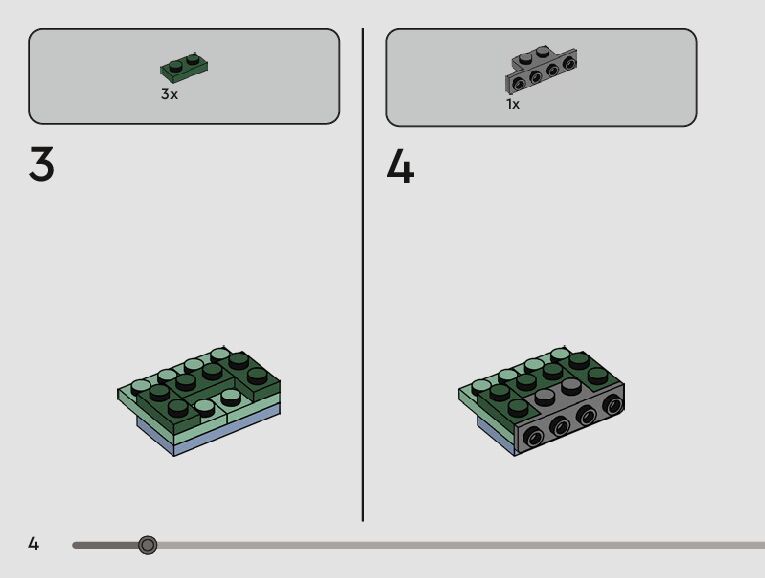 3x

3

1x

4

4