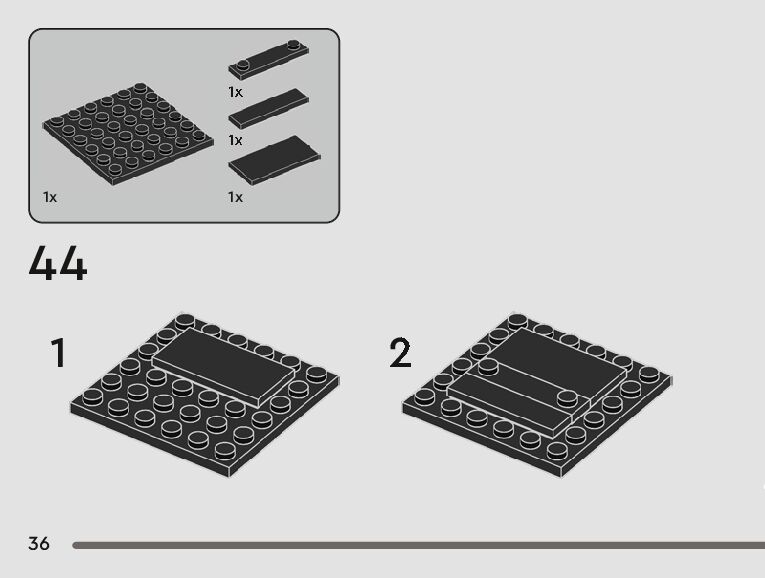 1x

1x

1x

1x

44

1

2

36