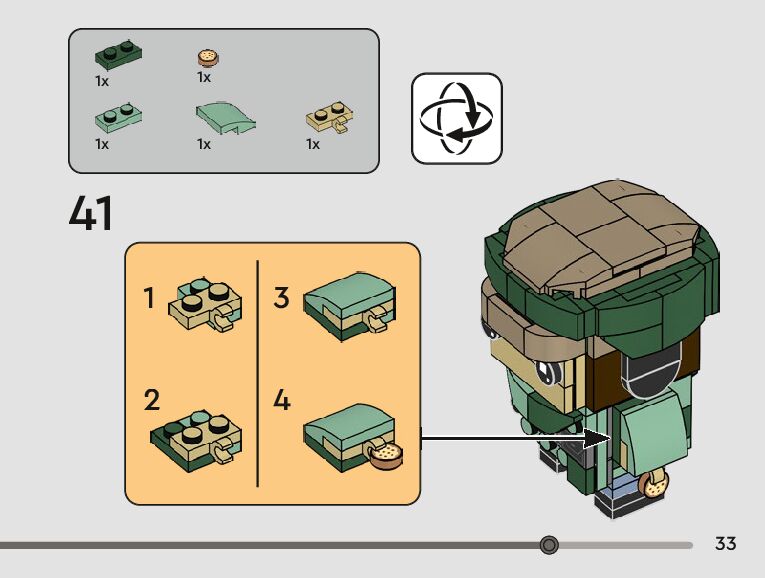 1x
1x
1x
1x
1x

41

1
2
3
4

33