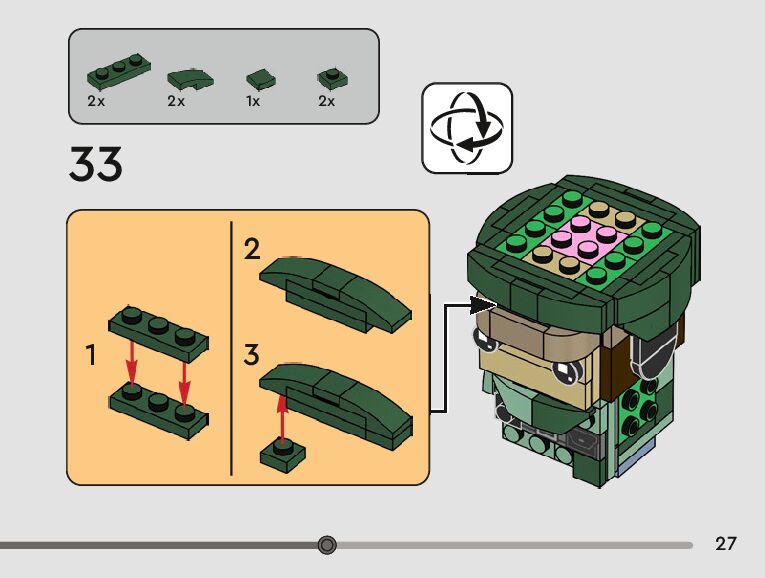 2x 2x 1x 2x

33

1

2

3

27