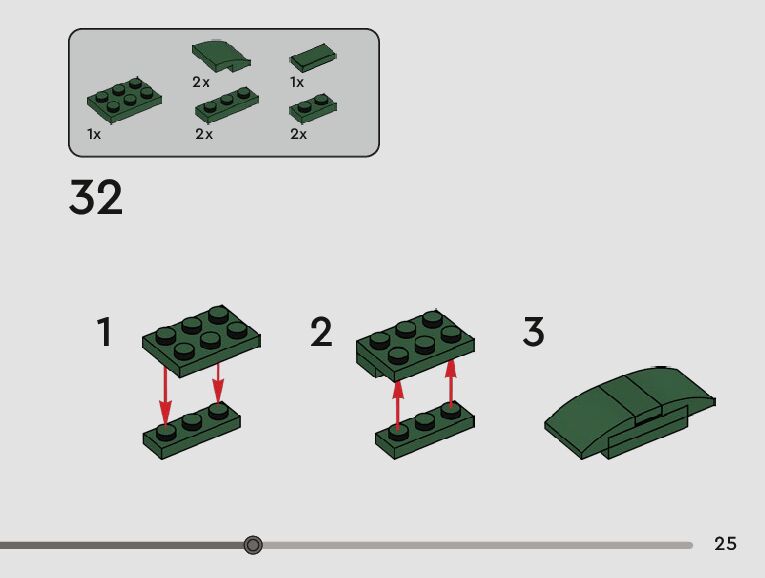 2x

1x

1x

2x

2x

32

1

2

3

25