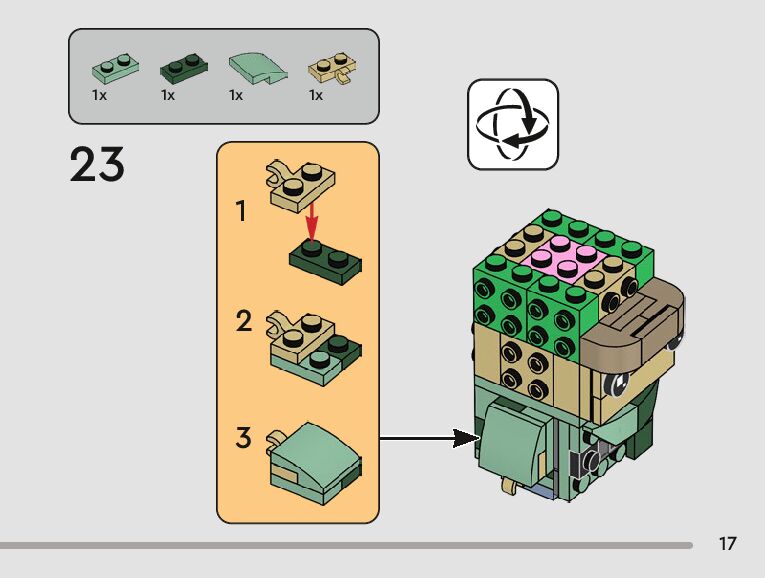 1x 1x 1x 1x

23

1

2

3

17