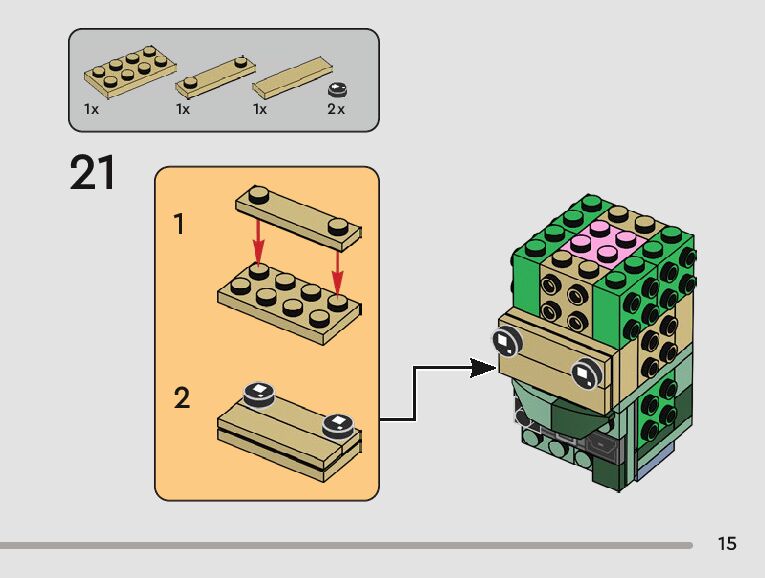 1x 1x 1x 2x

21

1

2

15