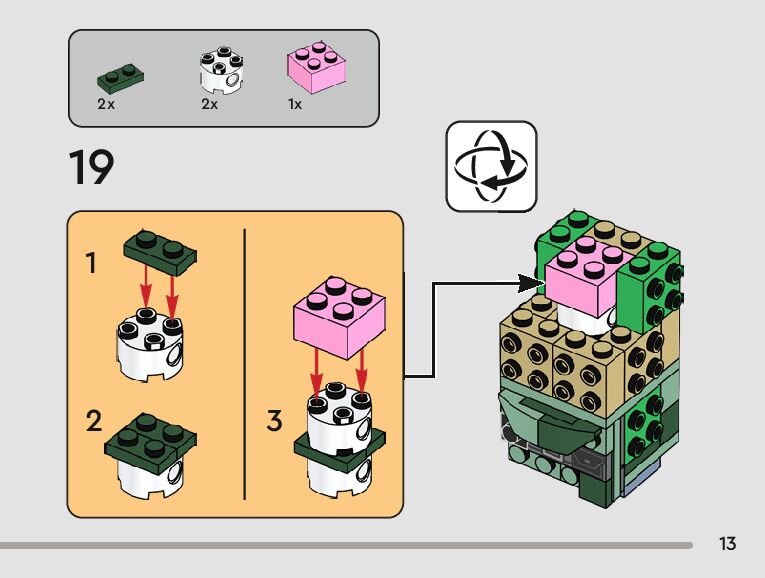 2x
2x
1x

19

1
2
3

13