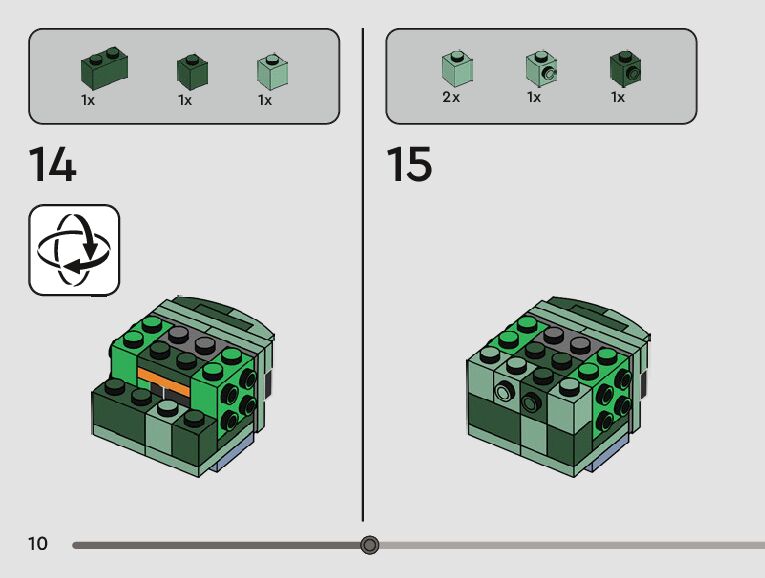 1x 1x 1x

14

2x 1x 1x

15

10