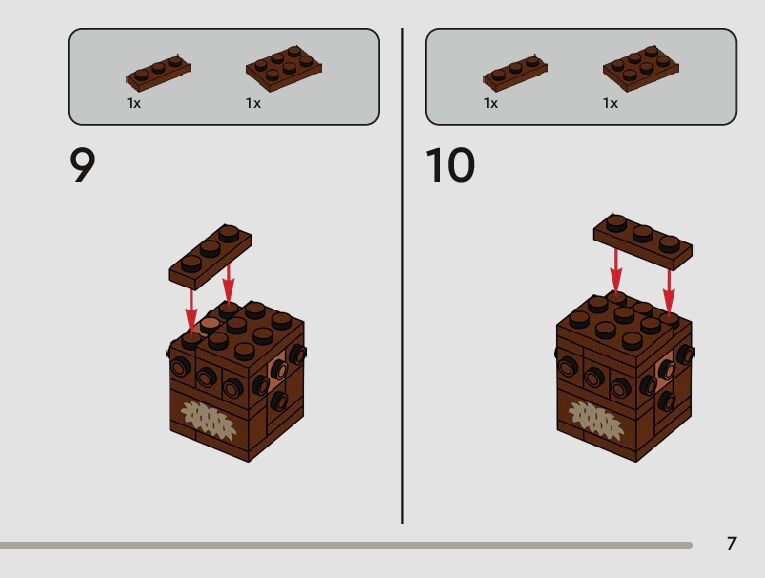 1x 1x

9

1x 1x

10

7