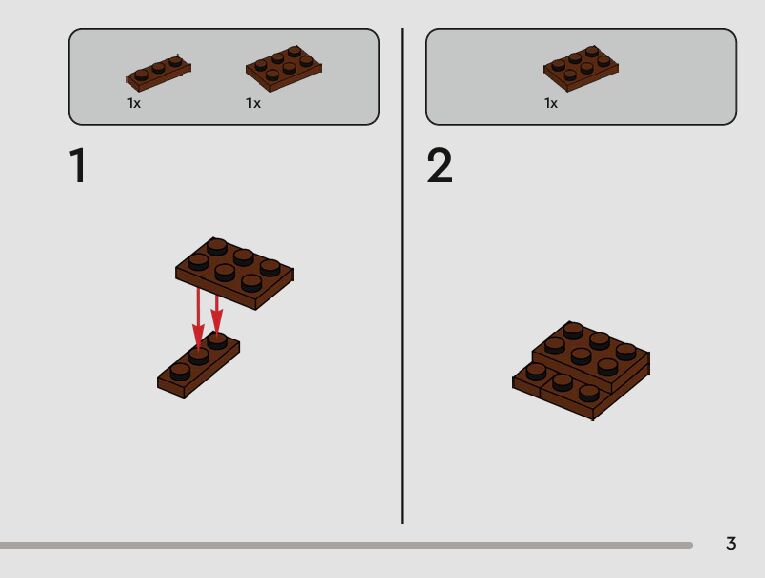 1x 1x

1

1x

2

3