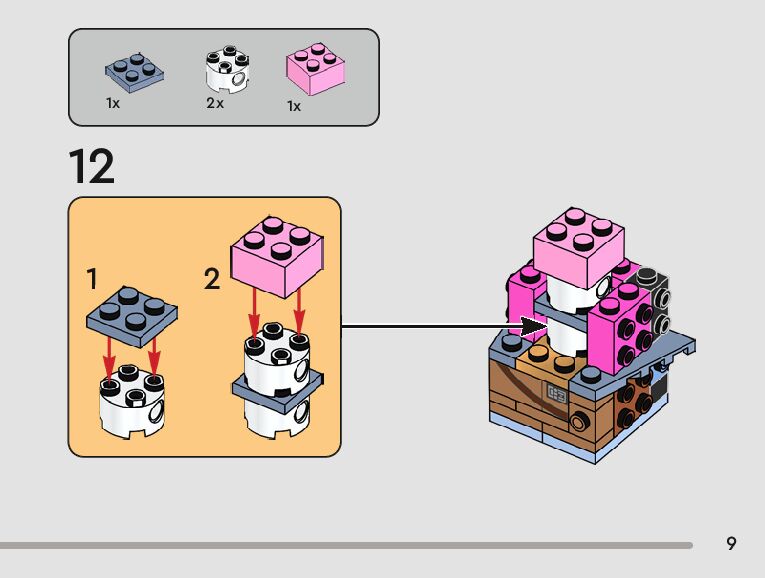 1x 2x 1x

12

1

2

9