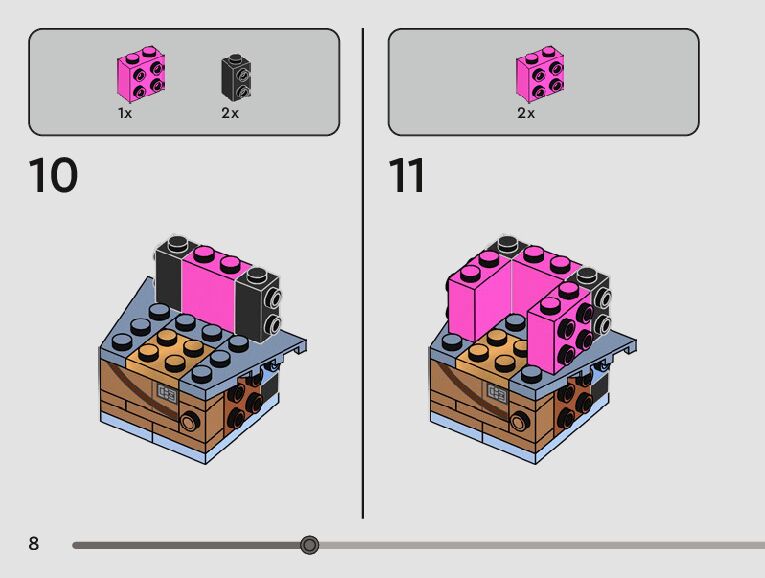 1x 2x

10

2x

11

8