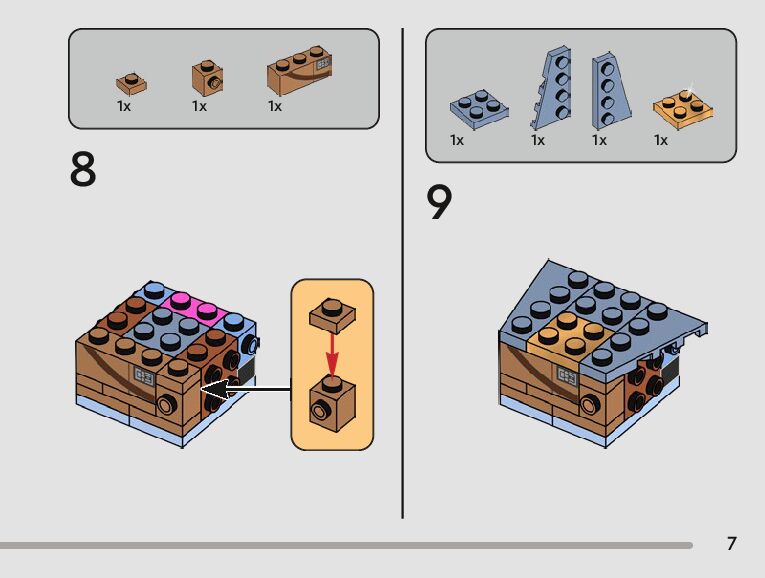 1x 1x 1x

8

1x 1x 1x 1x

9

7