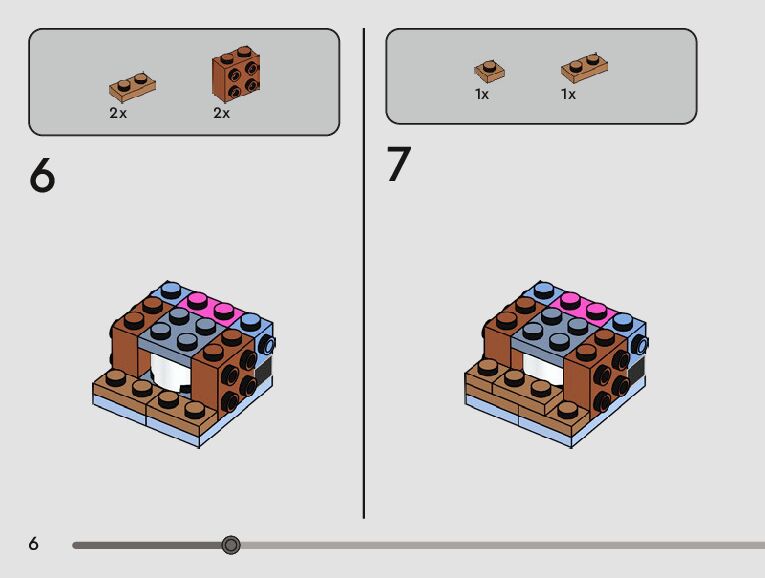 2x
2x

6

1x
1x

7

6