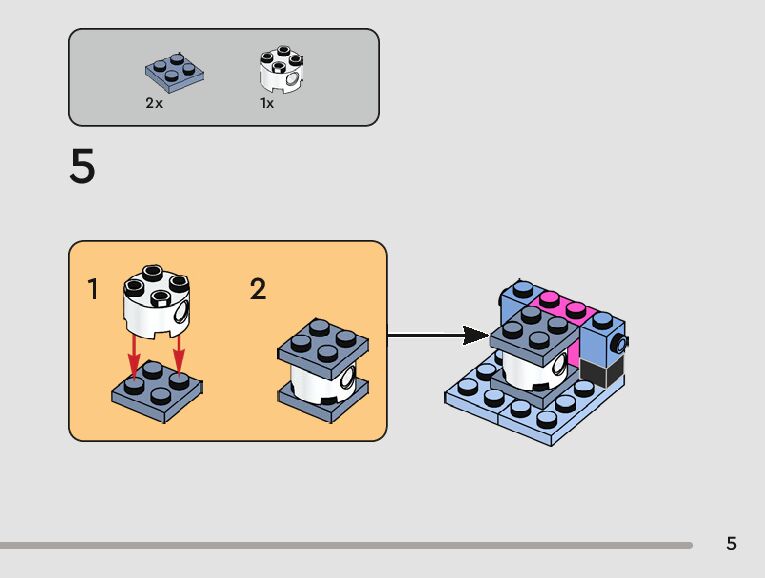 2x
1x

5

1
2

5