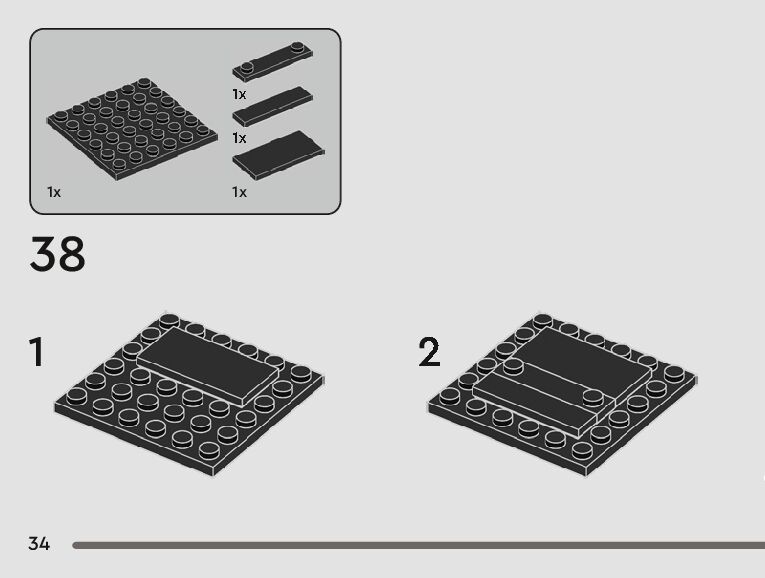 1x

1x

1x

1x

38

1

2

34