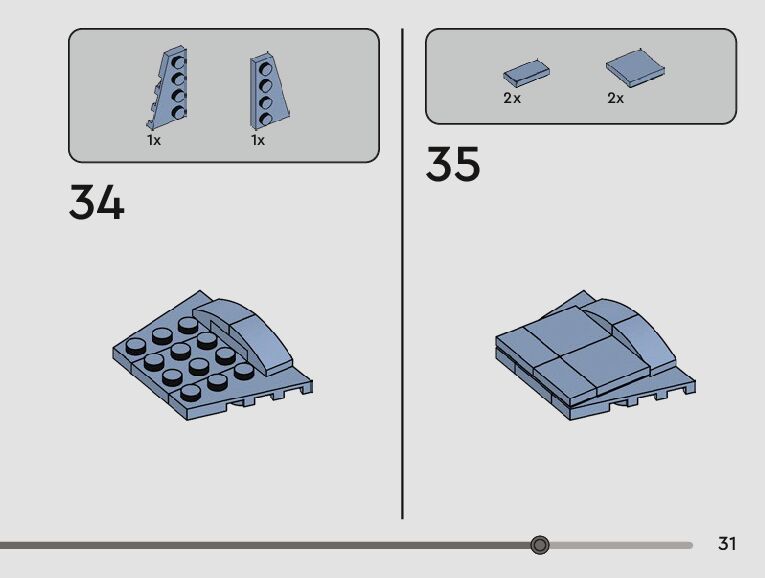 1x
1x
34

2x
2x
35

31