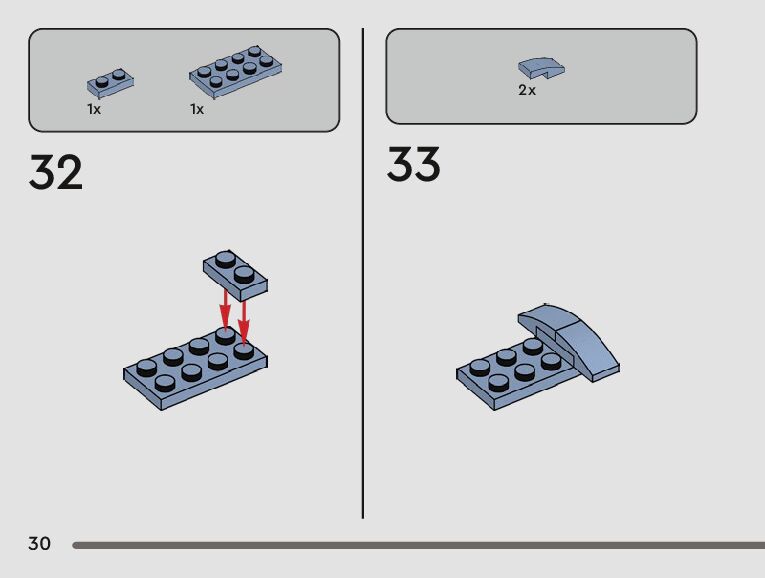 1x 1x

32

2x

33

30