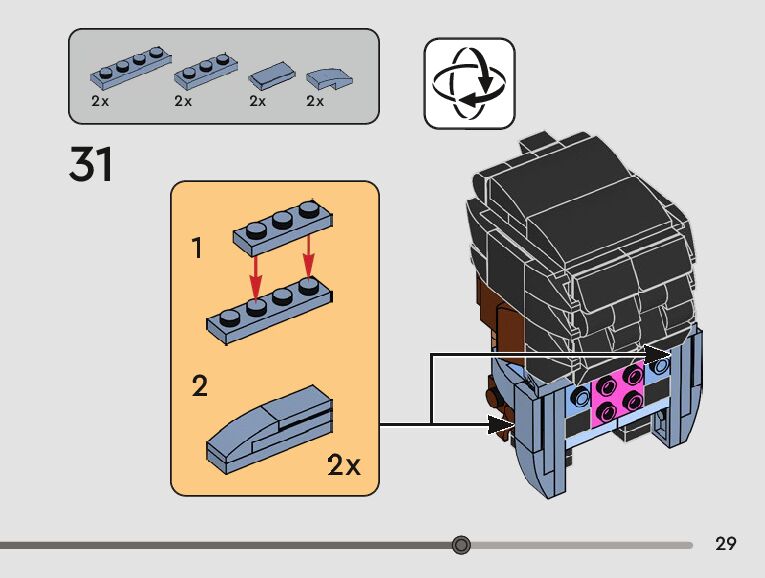 2x 2x 2x 2x

31

1

2

2x

29