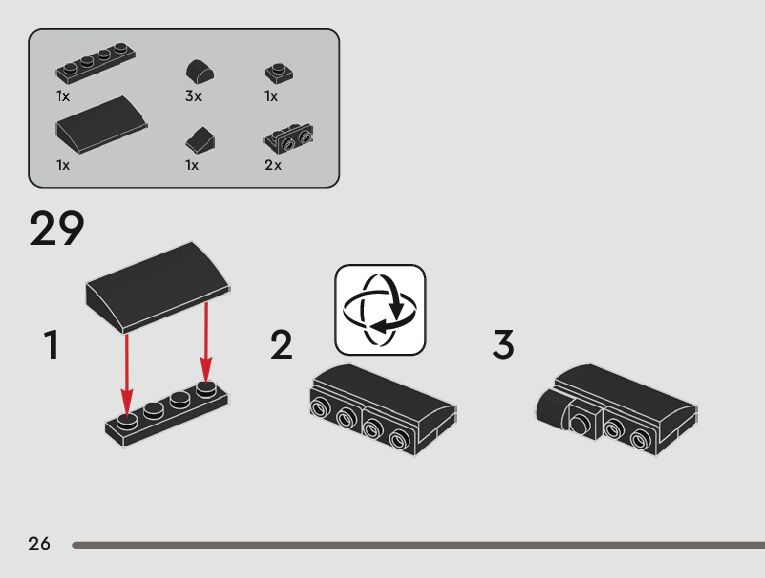 1x
3x
1x
1x
1x
2x

29

1

2

3

26