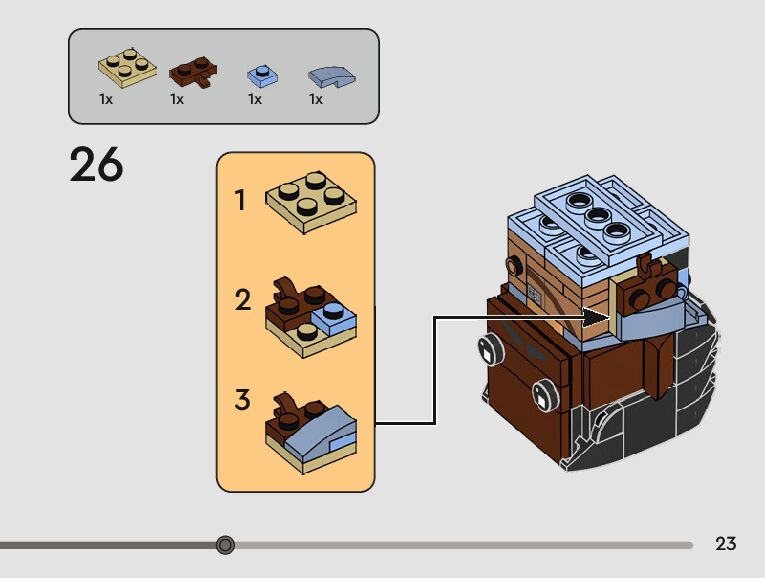 1x 1x 1x 1x

26

1

2

3

23