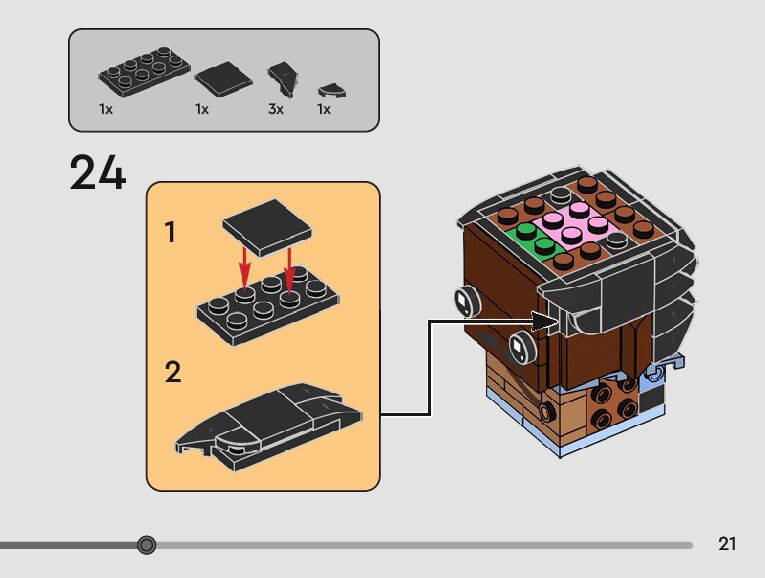 1x
1x
3x
1x

24

1

2

21