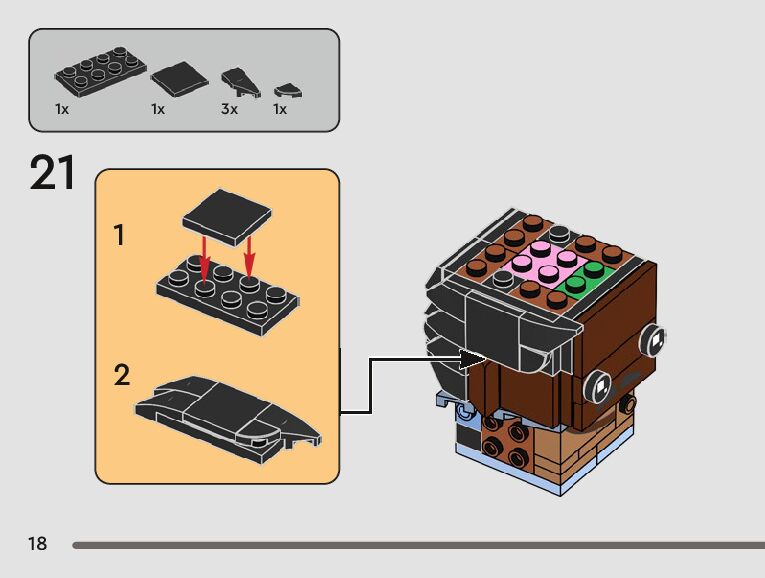 1x
1x
3x
1x

21

1

2

18