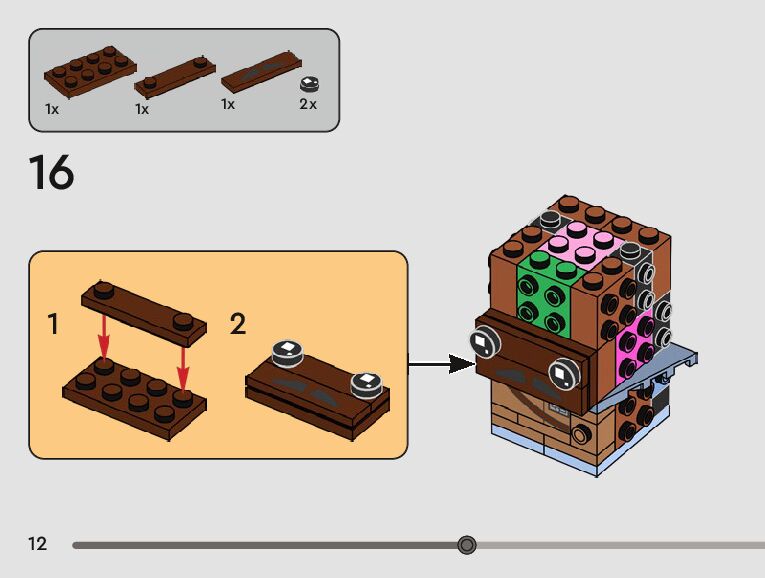 1x
1x
1x
2x

16

1
2

12