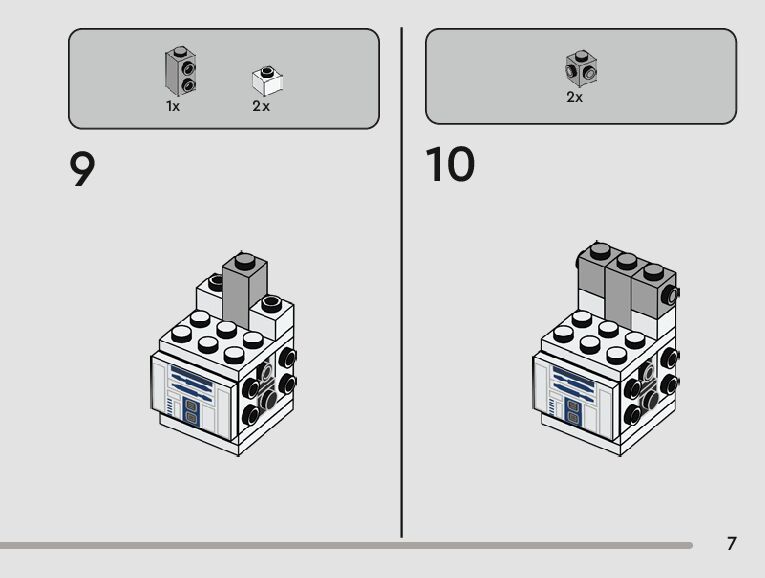 1x 2x

9

2x

10

7