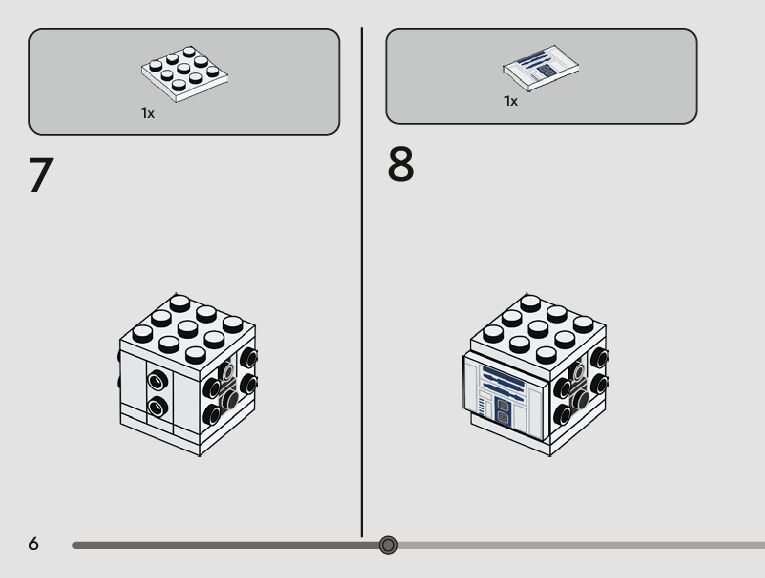 1x

7

1x

8

6