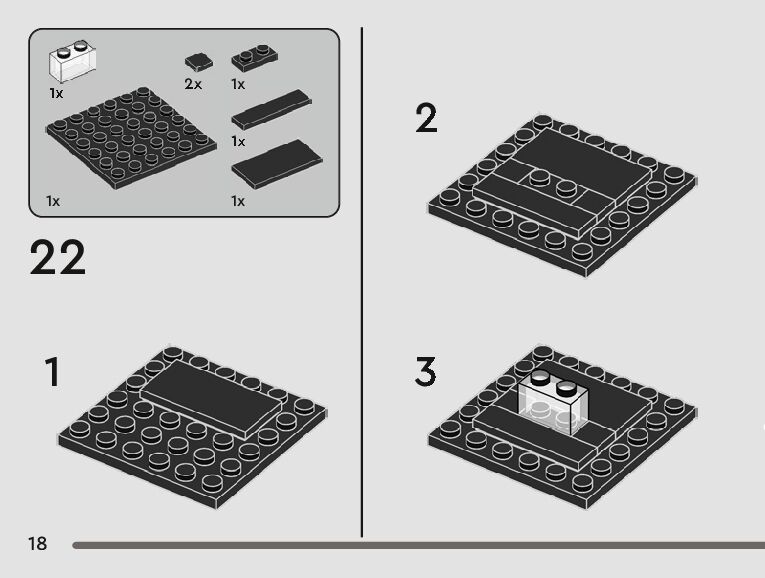 1x
2x
1x
1x
1x
1x

22

1

2

3

18