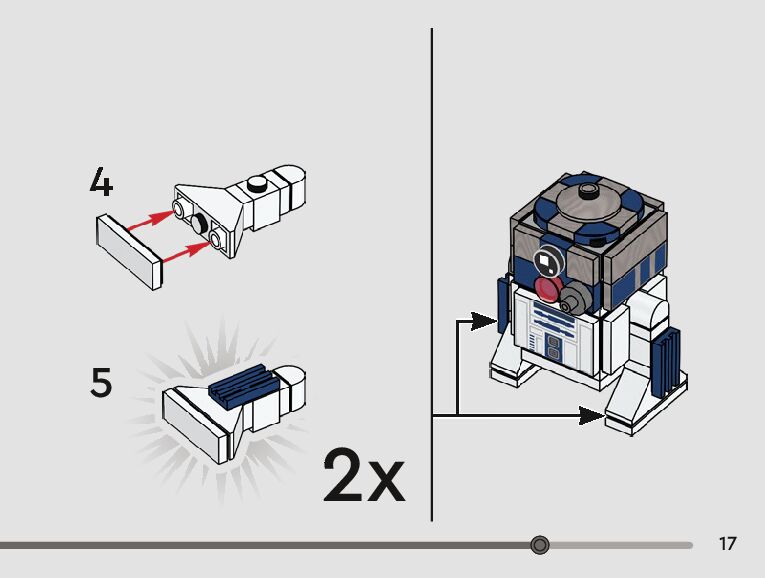 4

5

2x

17