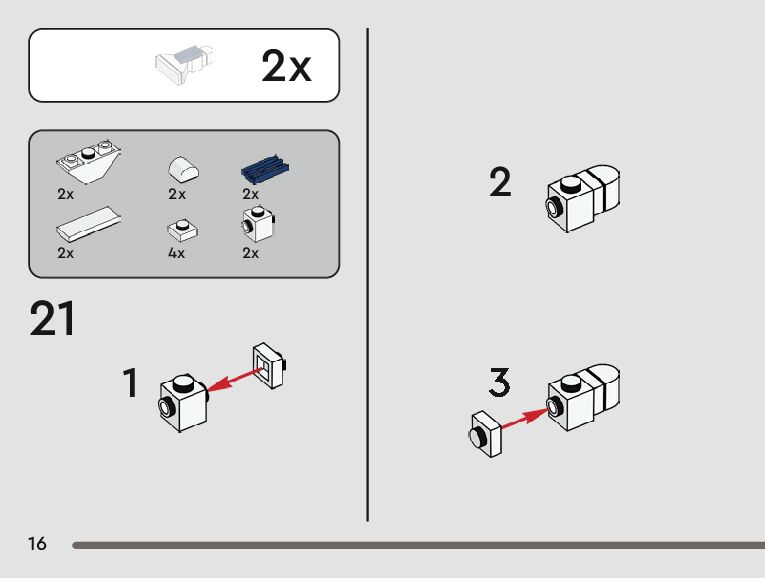 2x

2x
2x
2x
2x
4x
2x

21

1

2

3

16