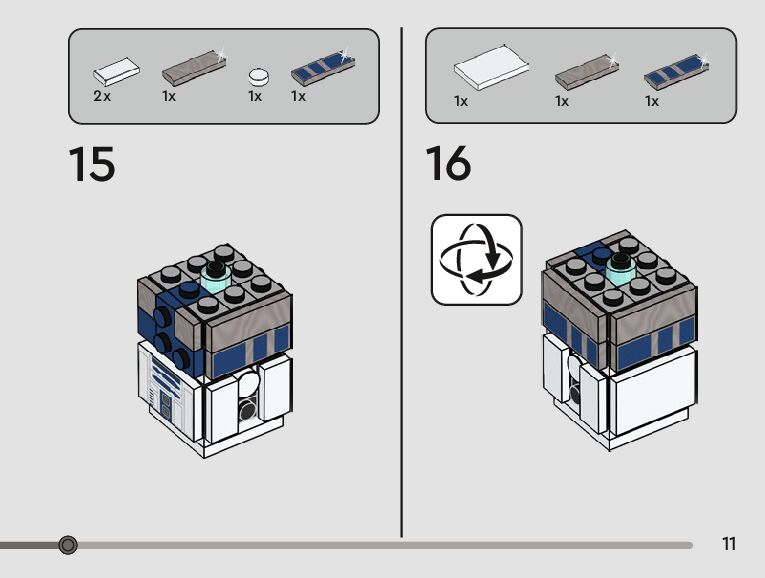 2x 1x 1x 1x

15

1x 1x 1x

16

11