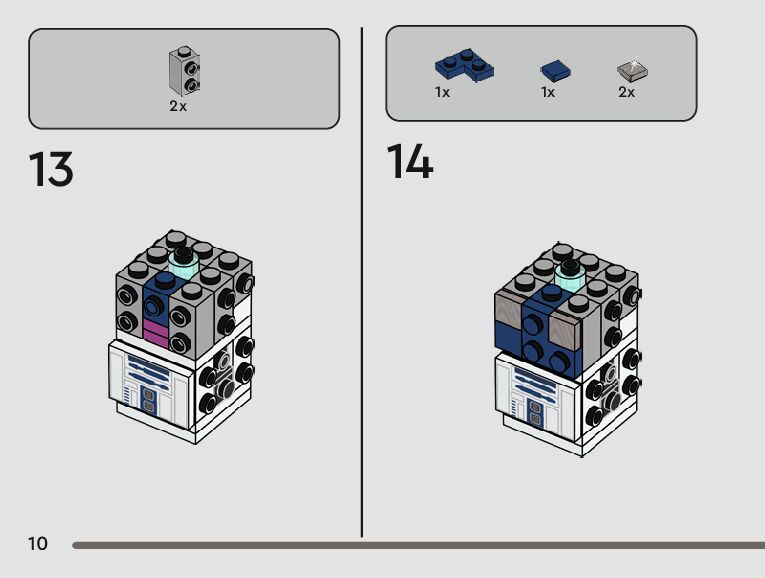 2x

13

1x

1x

2x

14

10