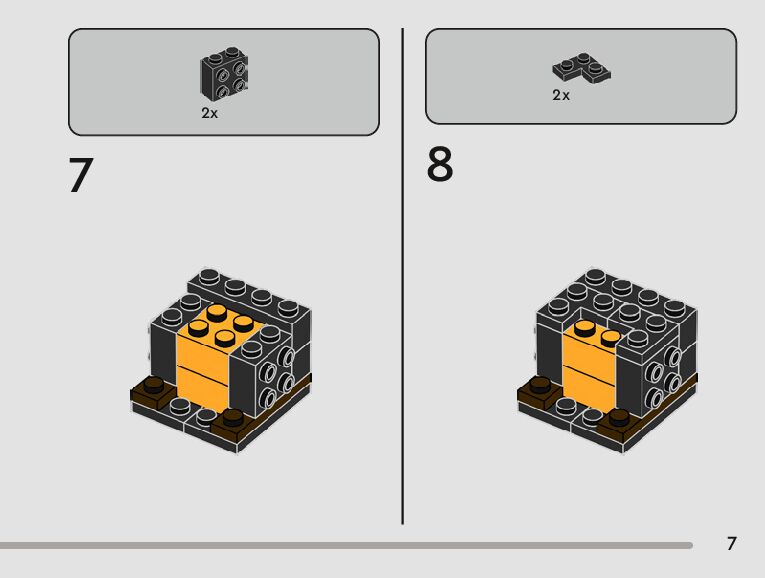 2x

7

2x

8

7