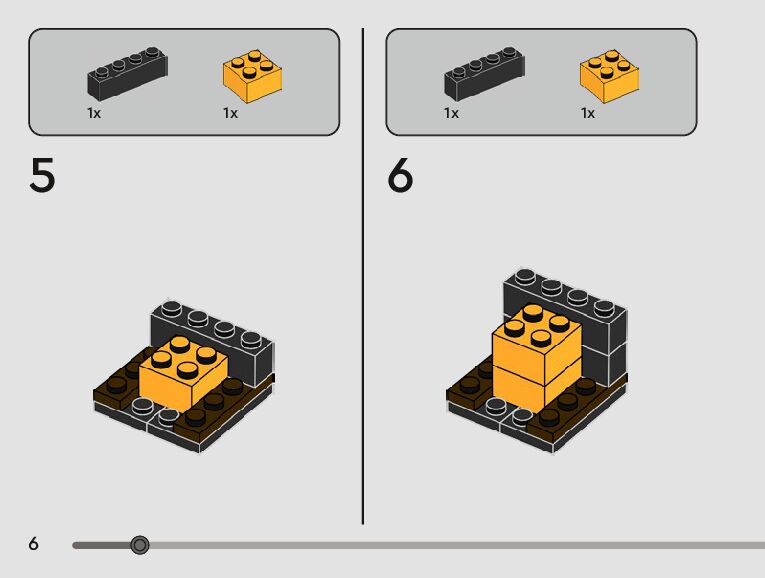 1x 1x

5

1x 1x

6

6