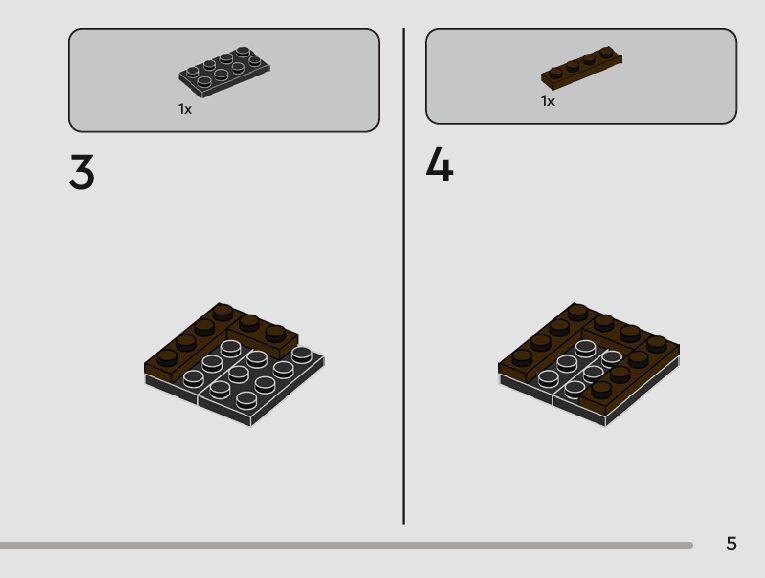 1x

3

1x

4

5