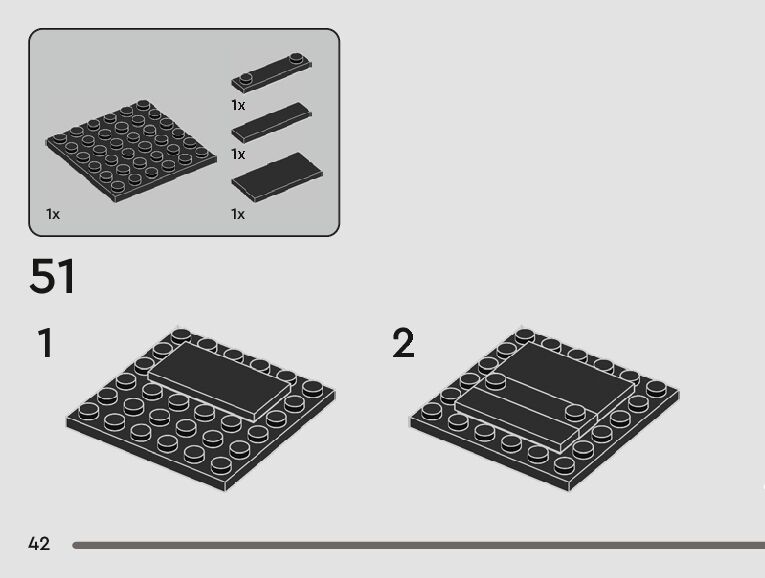 1x
1x
1x
1x

51

1

2

42