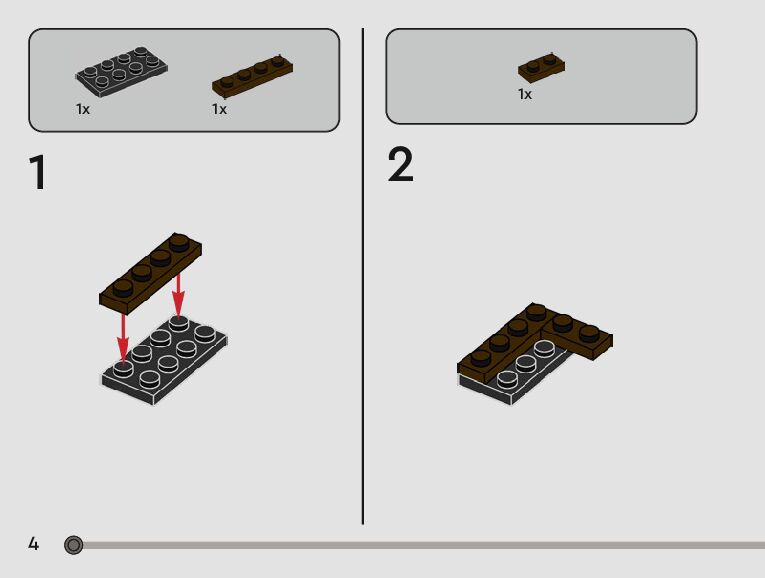 1x

1x

1

1x

2

4