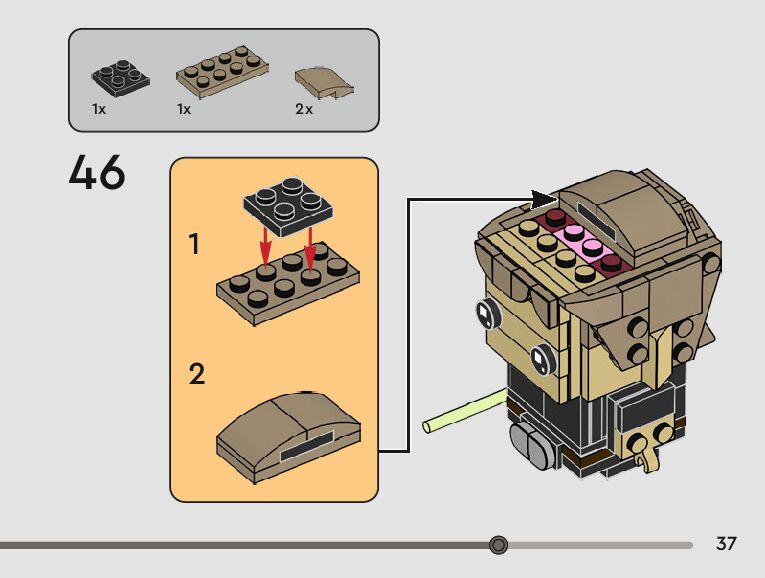 1x
1x
2x

46

1

2

37