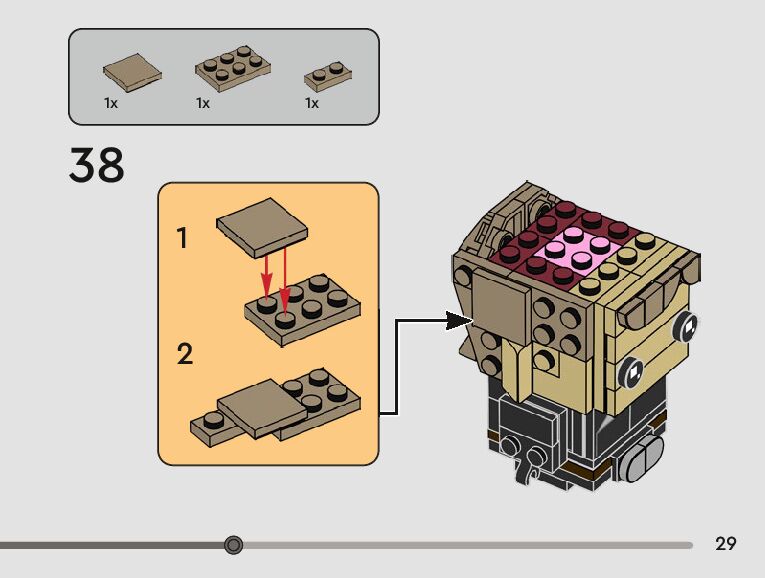 1x 1x 1x

38

1

2

29