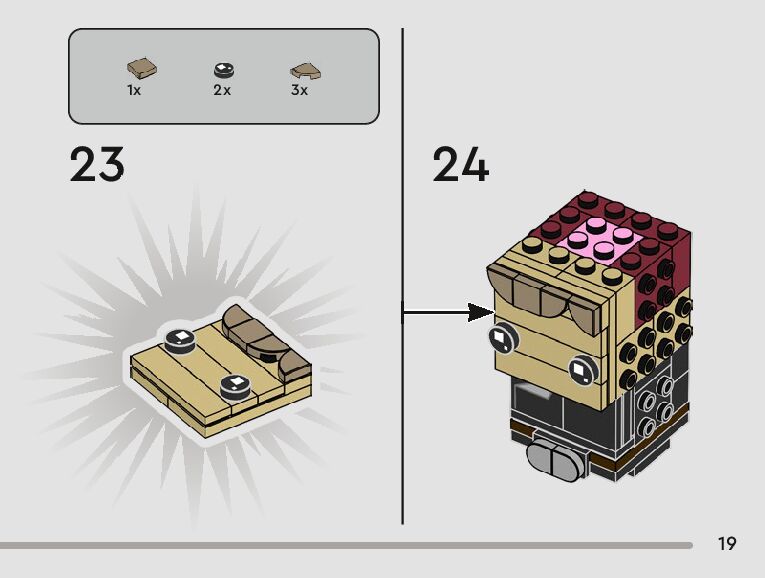 1x 2x 3x

23

24

19