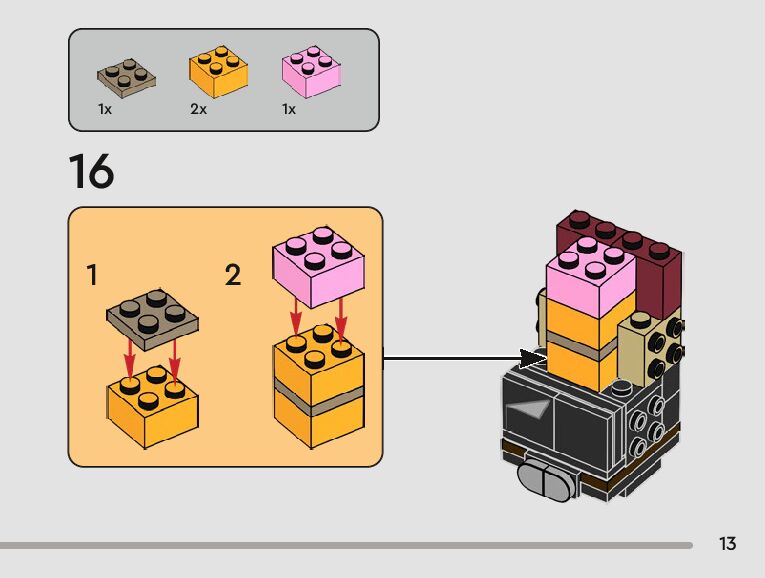 1x 2x 1x

16

1

2

13