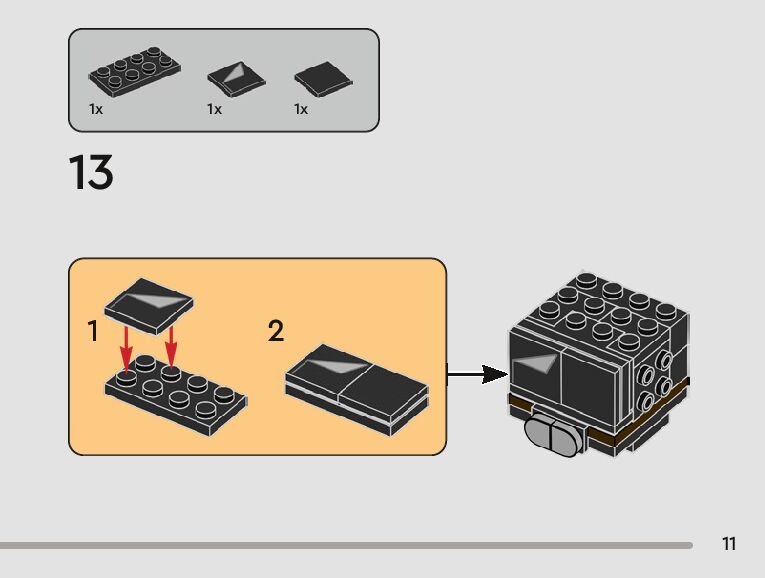 1x 1x 1x

13

1

2

11