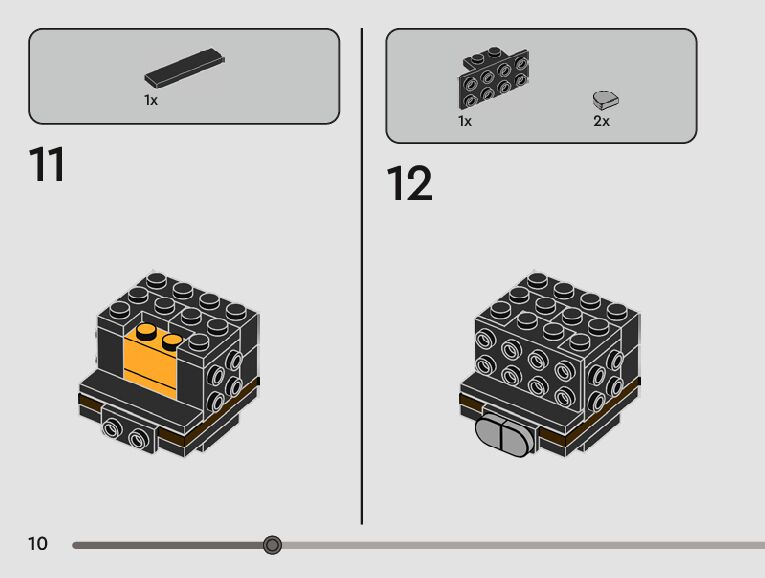 1x

11

1x

2x

12

10