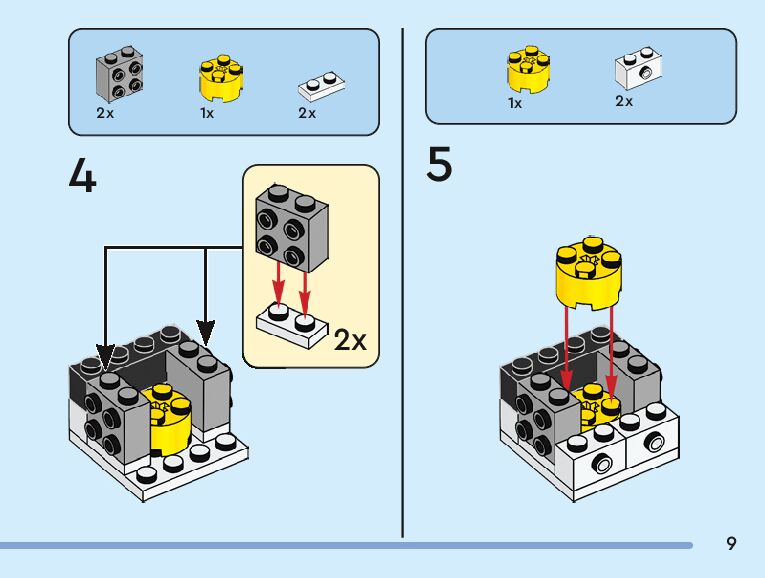 2x
1x
2x

4

2x

1x
2x

5

9