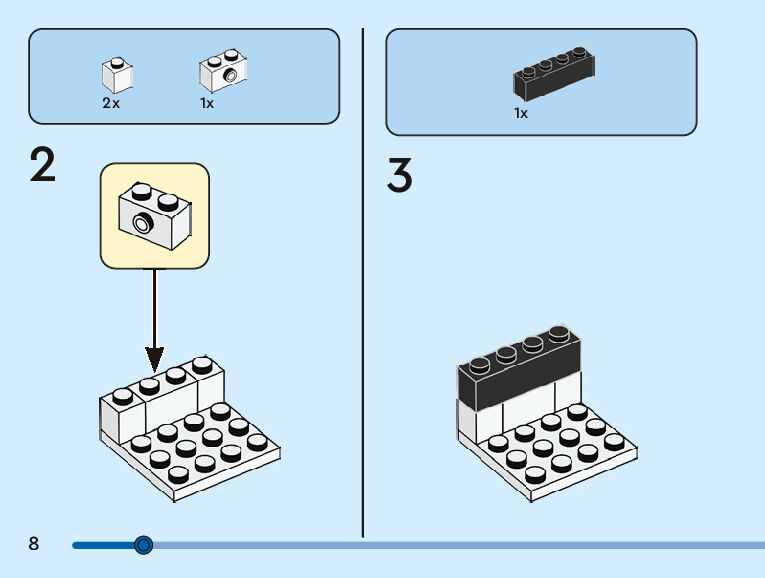 2x 1x

2

1x

3

8