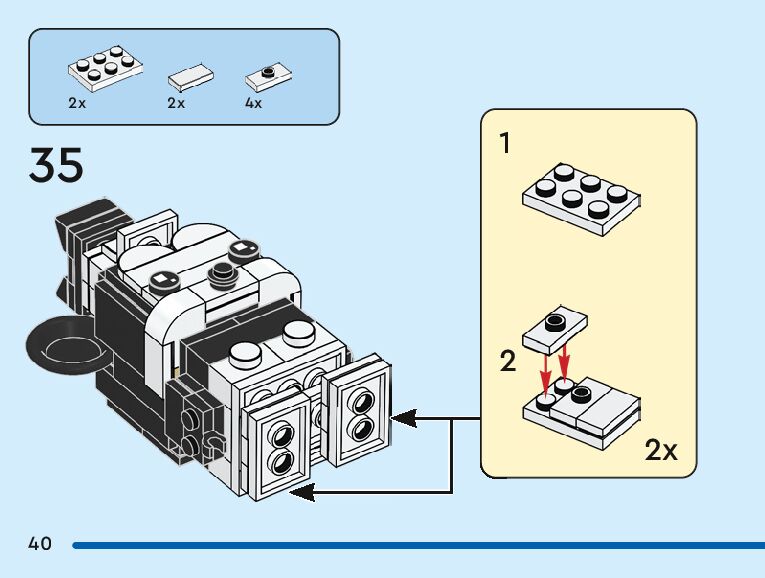 2x
2x
4x

35

1

2

2x

40