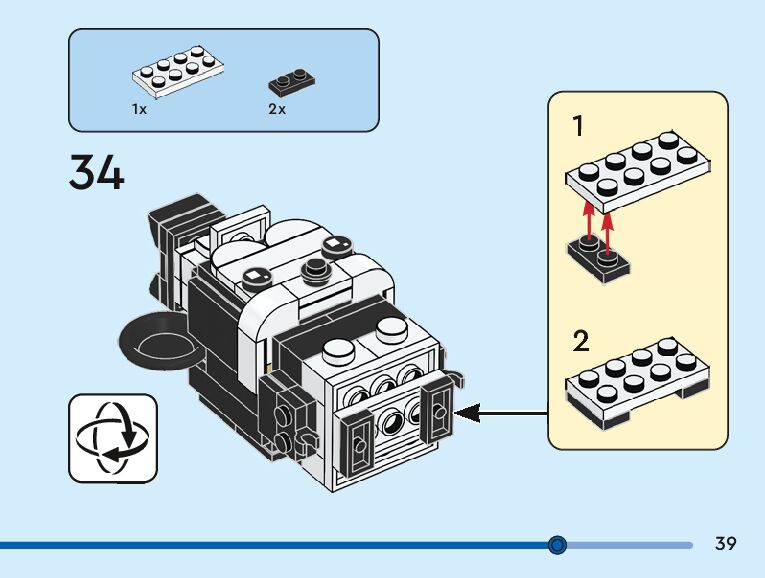 1x

2x

34

1

2

39