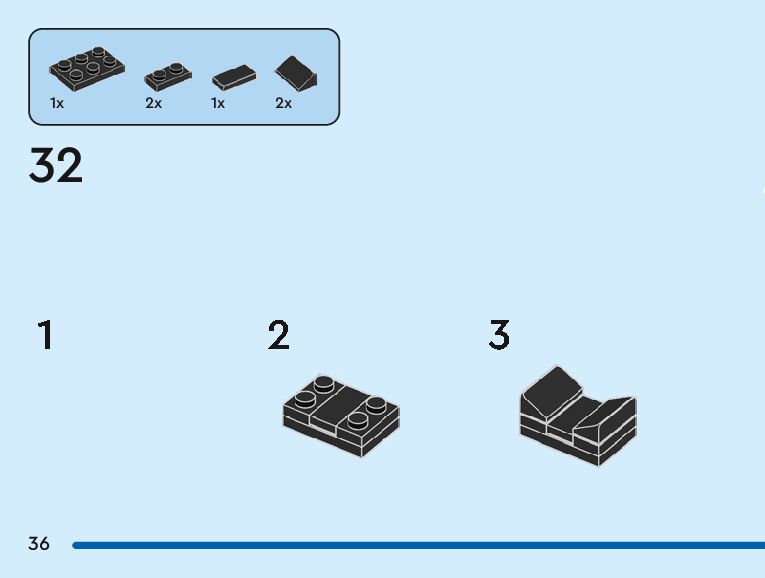 1x 2x 1x 2x

32

1

2

3

36